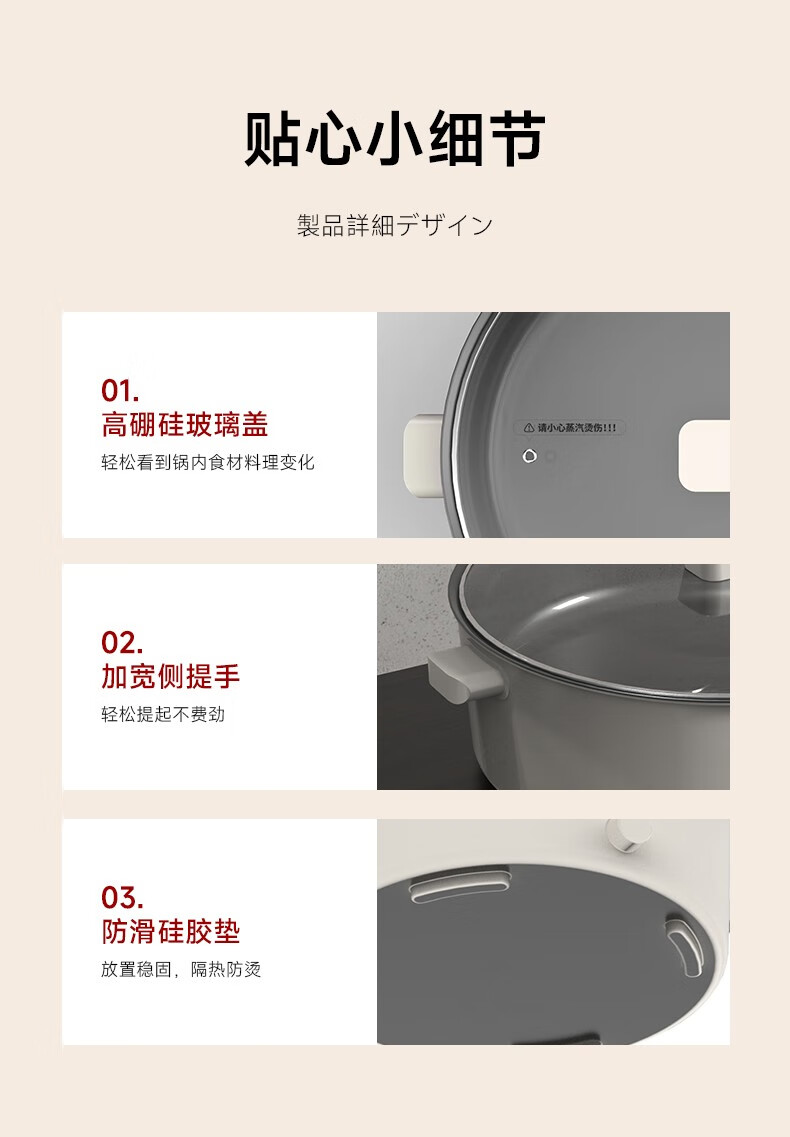 贴心小细节

製品詳細デザイン

01.
高硼硅玻璃盖
轻松看到锅内食材料理变化

请小心蒸汽烫伤!!!

02.
加宽侧提手
轻松提起不费劲

03.
防滑硅胶垫
放置稳固，隔热防烫