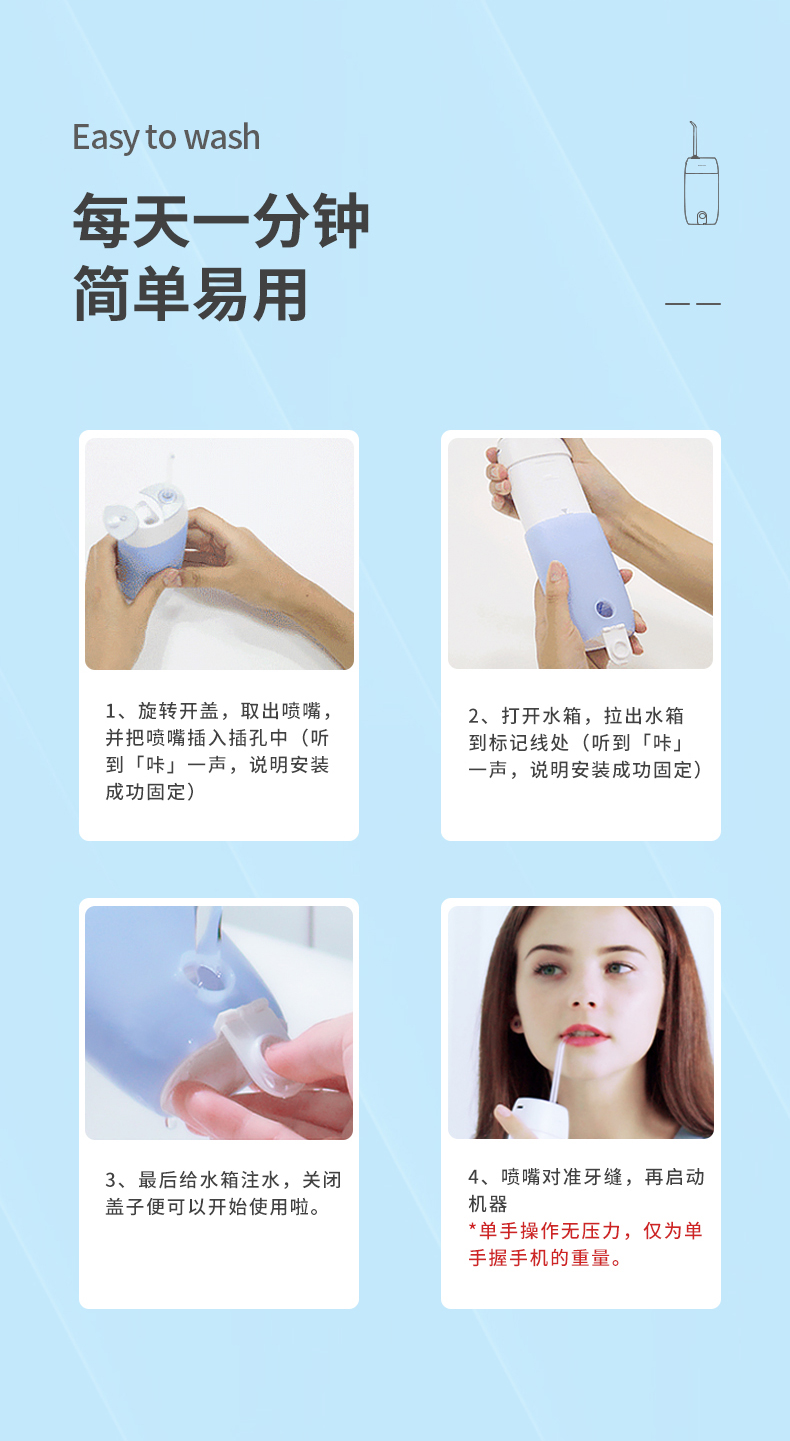 Easy to wash

每天一分钟
简单易用

1、旋转开盖，取出喷嘴，并把喷嘴插入插孔中（听到「咔」一声，说明安装成功固定）

2、打开水箱，拉出水箱到标记线处（听到「咔」一声，说明安装成功固定）

3、最后给水箱注水，关闭盖子便可以开始使用啦。

4、喷嘴对准牙缝，再启动机器
*单手操作无压力，仅为单手握手机的重量。